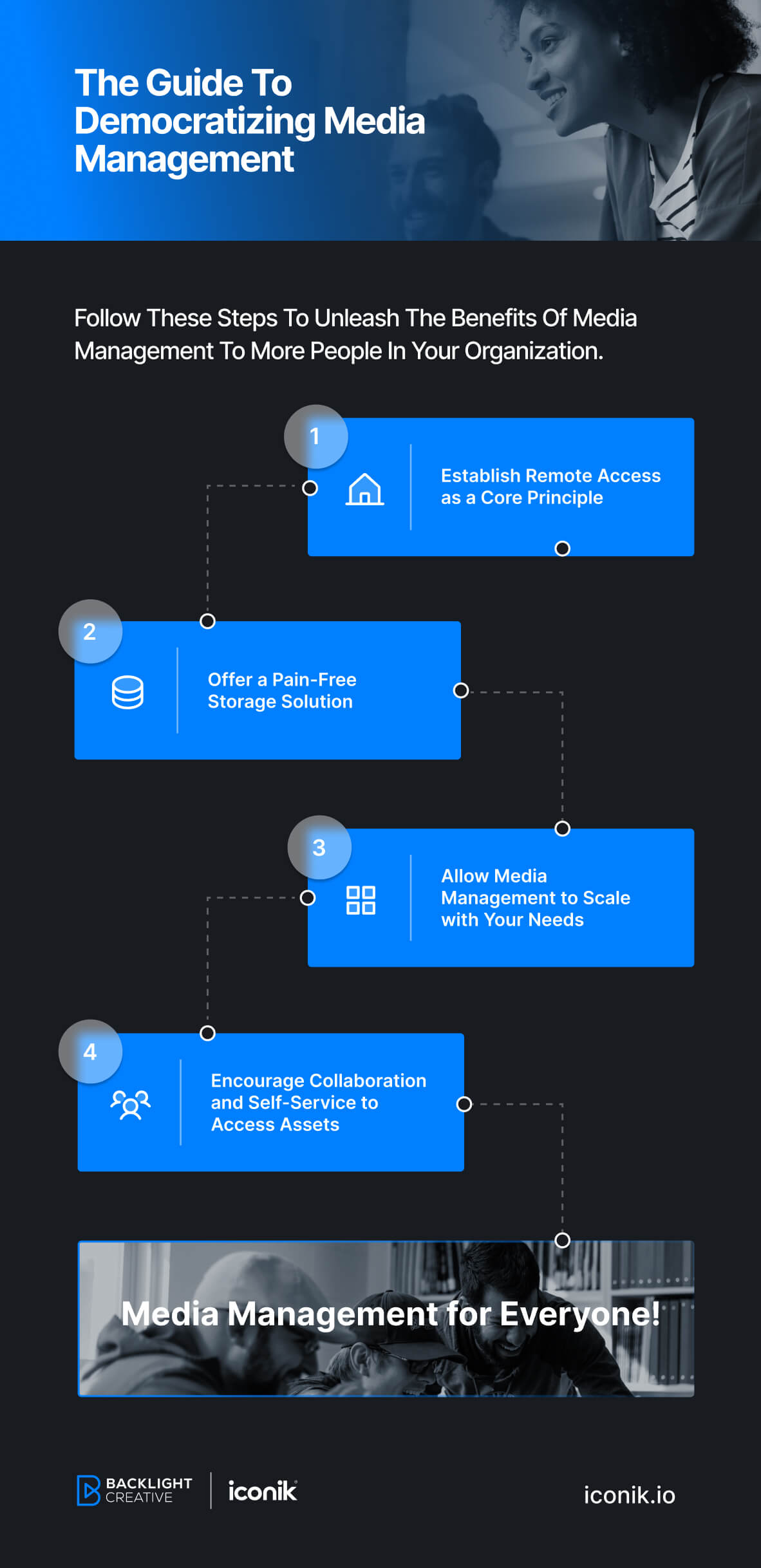 The Guide To Democratizing Media Management

Follow These Steps To Unleash The Benefits Of Media Management To More People In Your Organization.

1

Establish Remote Access as a Core Principle

2

Offer a Pain-Free Storage Solution

3

Allow Media Management to Scale with Your Needs

4

Encourage Collaboration and Self-Service to Access Assets

Media Management for Everyone!

BACKLIGHT CREATIVE

iconik

iconik.io